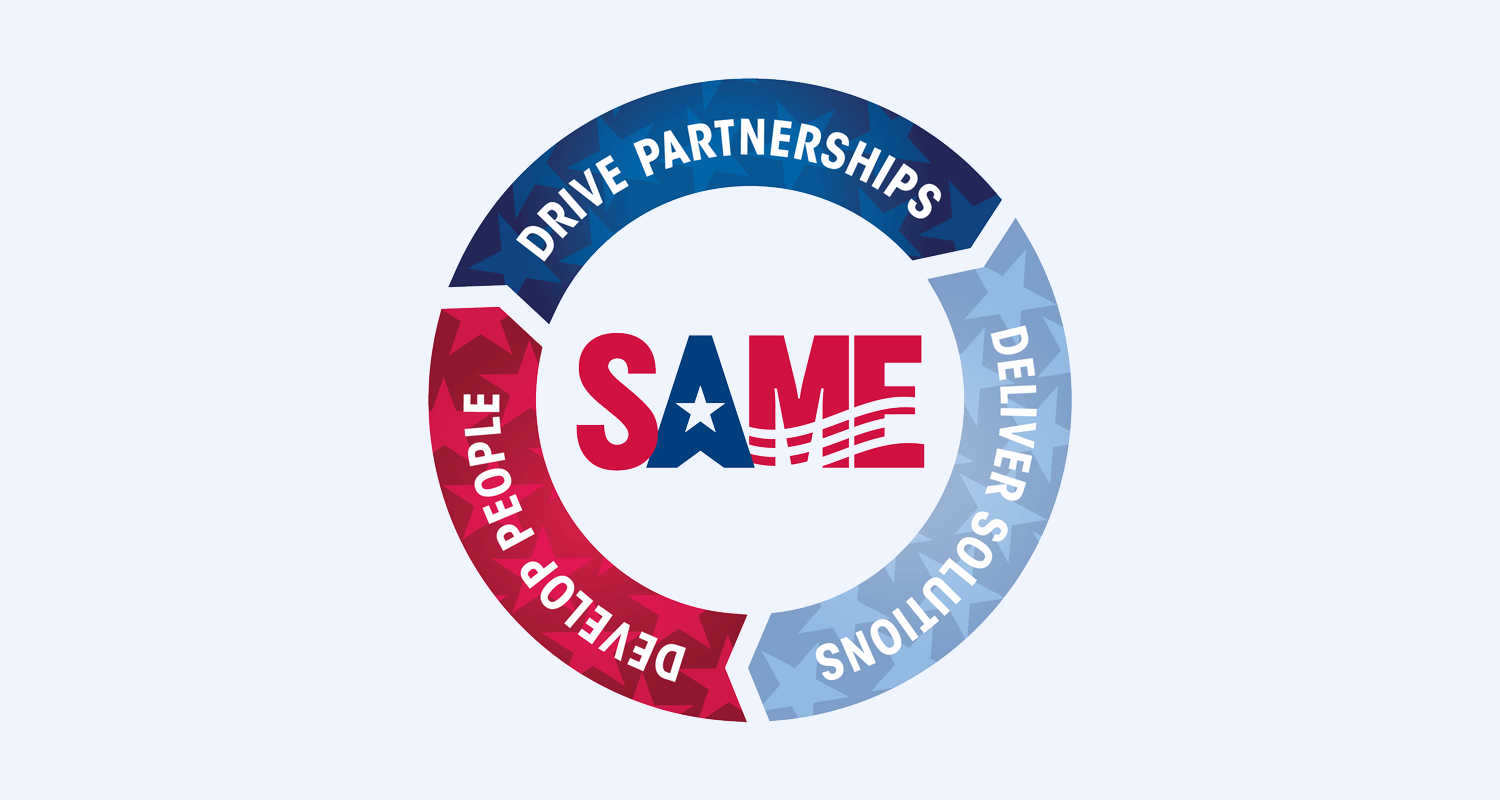 DRIVE PARTNERSHIPS

DELIVER SOLUTIONS

DEVELOP PEOPLE

SAME